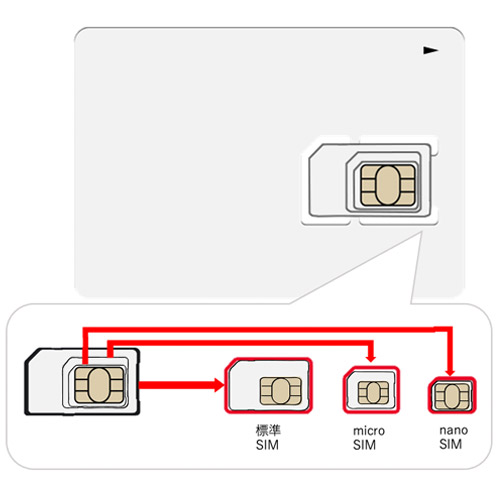 標準
SIM

micro
SIM

nano
SIM